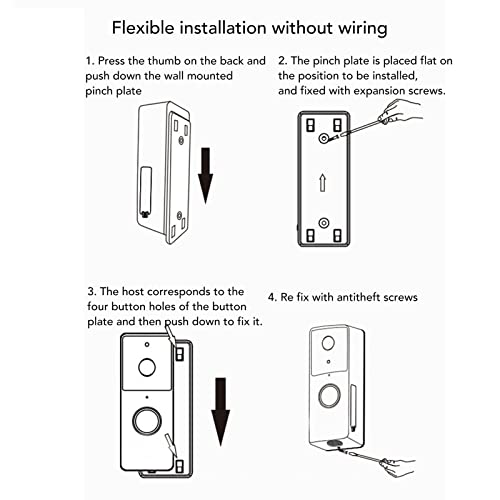 Flexible installation without wiring

1. Press the thumb on the back and push down the wall mounted pinch plate

2. The pinch plate is placed flat on the position to be installed, and fixed with expansion screws.

3. The host corresponds to the four button holes of the button plate and then push down to fix it.

4. Re fix with antitheft screws