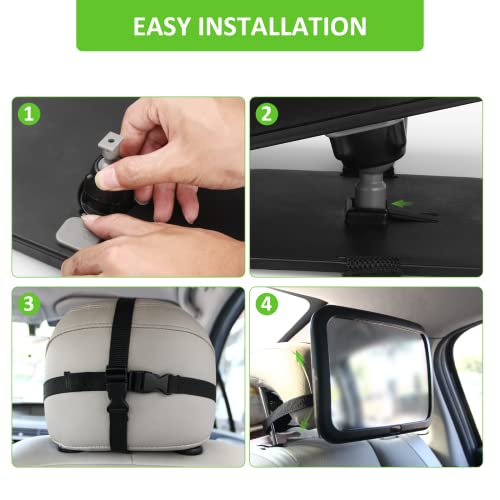 EASY INSTALLATION

1

2

3

4