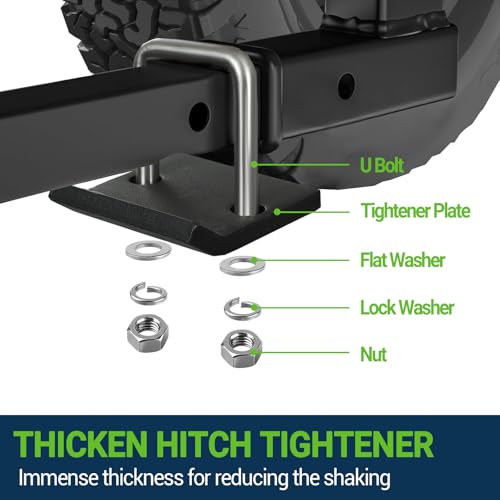 U Bolt

Tightener Plate

Flat Washer

Lock Washer

Nut

THICKEN HITCH TIGHTENER

Immense thickness for reducing the shaking