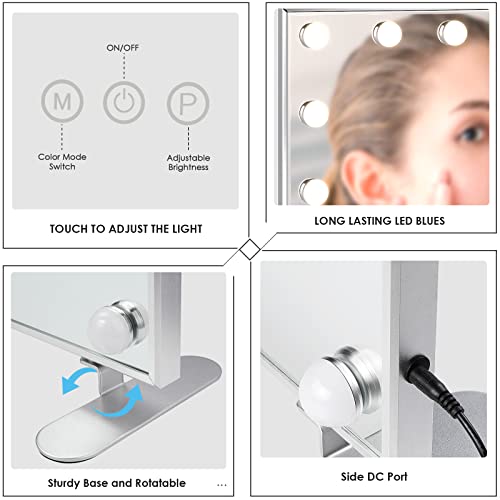 ON/OFF

M

P

Color Mode Switch

Adjustable Brightness

TOUCH TO ADJUST THE LIGHT

LONG LASTING LED BLUES

Sturdy Base and Rotatable

...

Side DC Port