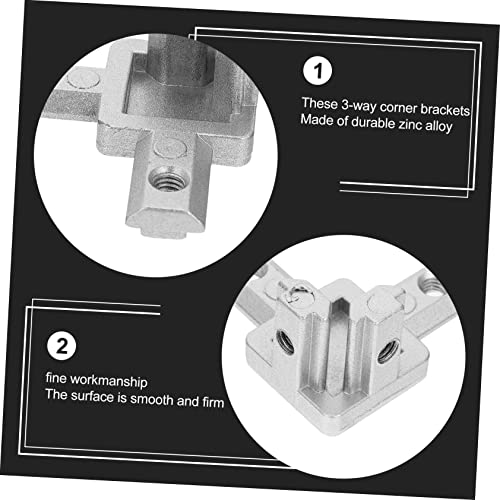 1

These 3-way corner brackets
Made of durable zinc alloy

2

fine workmanship
The surface is smooth and firm