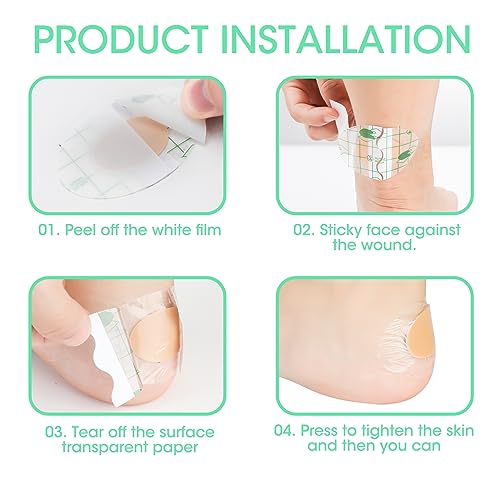 PRODUCT INSTALLATION

01. Peel off the white film

02. Sticky face against the wound.

03. Tear off the surface transparent paper

04. Press to tighten the skin and then you can