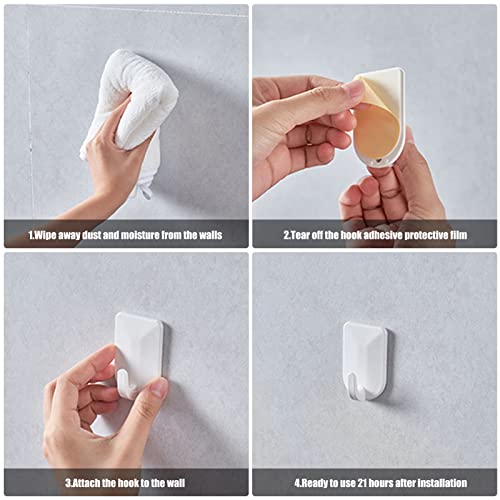 1.Wipe away dust and moisture from the walls

2.Tear off the hook adhesive protective film

3.Attach the hook to the wall

4.Ready to use 21 hours after installation