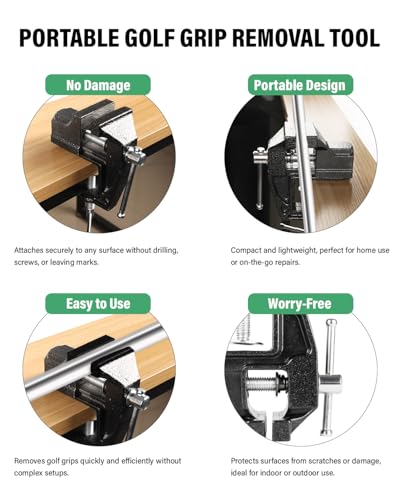 PORTABLE GOLF GRIP REMOVAL TOOL

No Damage

Attaches securely to any surface without drilling, screws, or leaving marks.

Portable Design

Compact and lightweight, perfect for home use or on-the-go repairs.

Easy to Use

Removes golf grips quickly and efficiently without complex setups.

Worry-Free

Protects surfaces from scratches or damage, ideal for indoor or outdoor use.