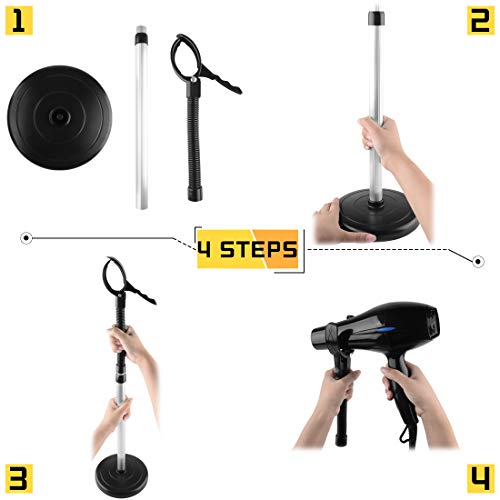 1

2

4 STEPS

3

4