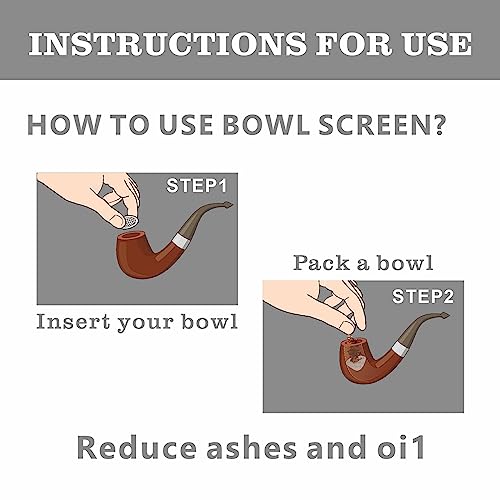 INSTRUCTIONS FOR USE

HOW TO USE BOWL SCREEN?

STEP1

Insert your bowl

Pack a bowl

STEP2

Reduce ashes and oi1