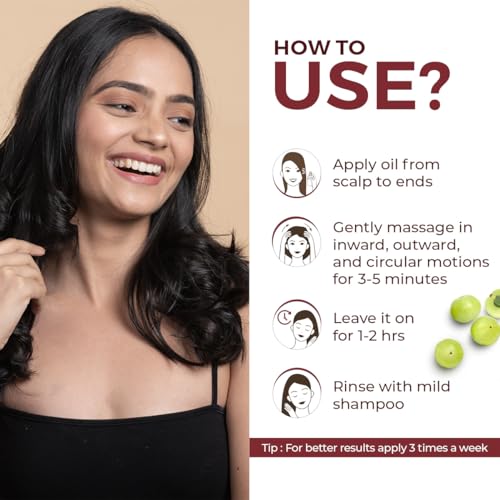 HOW TO
USE?

Apply oil from scalp to ends

Gently massage in inward, outward, and circular motions for 3-5 minutes

Leave it on for 1-2 hrs

Rinse with mild shampoo

Tip : For better results apply 3 times a week