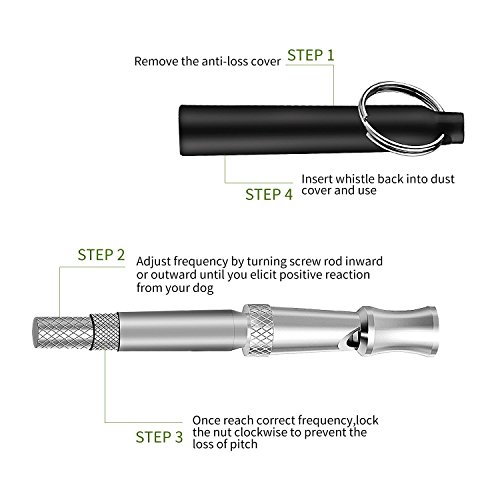 Remove the anti-loss cover
STEP 1

STEP 4
Insert whistle back into dust cover and use

STEP 2
Adjust frequency by turning screw rod inward or outward until you elicit positive reaction from your dog

STEP 3
Once reach correct frequency,lock the nut clockwise to prevent the loss of pitch