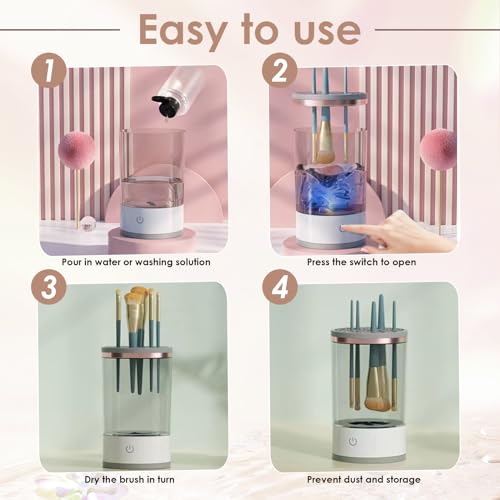 Easy to use

1

Pour in water or washing solution

2

Press the switch to open

3

Dry the brush in turn

4

Prevent dust and storage