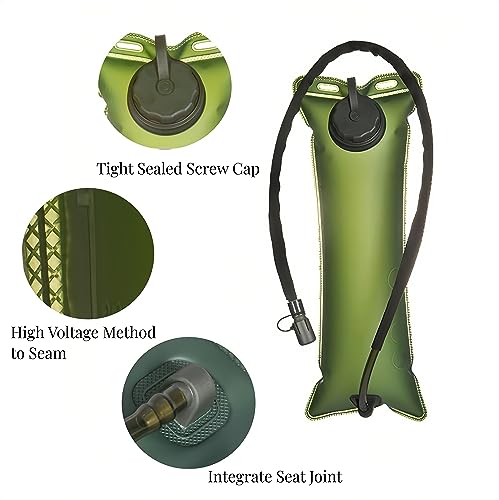 Tight Sealed Screw Cap

High Voltage Method to Seam

Integrate Seat Joint