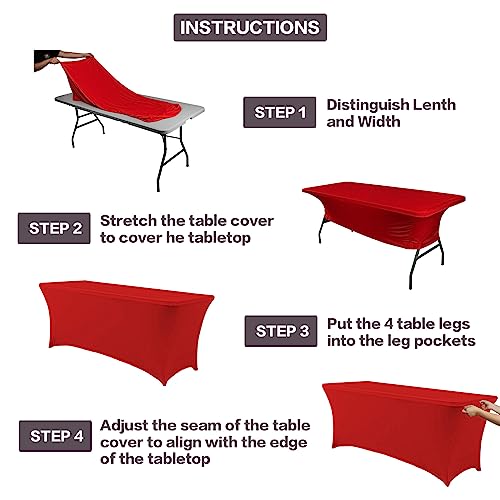 INSTRUCTIONS

STEP 1 Distinguish Lenth and Width

STEP 2 Stretch the table cover to cover he tabletop

STEP 3 Put the 4 table legs into the leg pockets

STEP 4 Adjust the seam of the table cover to align with the edge of the tabletop