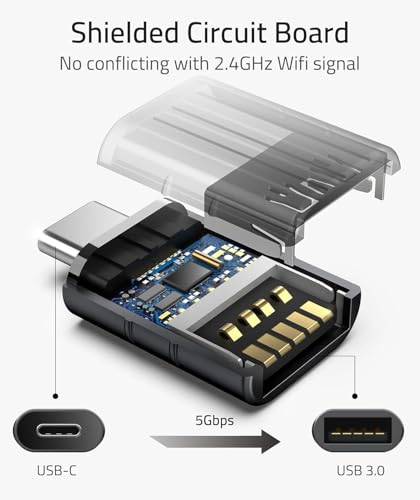 Shielded Circuit Board
No conflicting with 2.4GHz Wifi signal

5Gbps

USB-C

USB 3.0