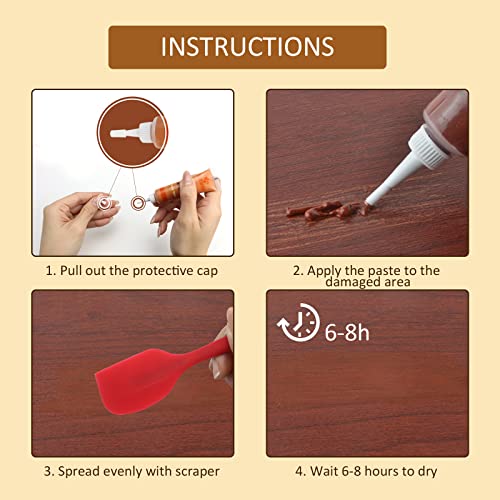 INSTRUCTIONS

1. Pull out the protective cap

2. Apply the paste to the damaged area

6-8h

3. Spread evenly with scraper

4. Wait 6-8 hours to dry