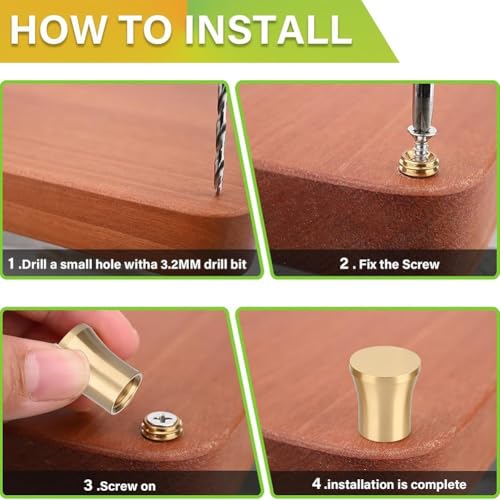 HOW TO INSTALL

1 .Drill a small hole witha 3.2MM drill bit

2 . Fix the Screw

3 .Screw on

4 .installation is complete