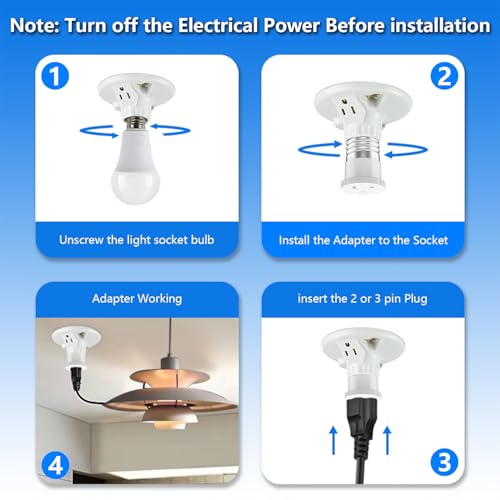 Note: Turn off the Electrical Power Before installation

1

Unscrew the light socket bulb

2

Install the Adapter to the Socket

Adapter Working

4

insert the 2 or 3 pin Plug

3