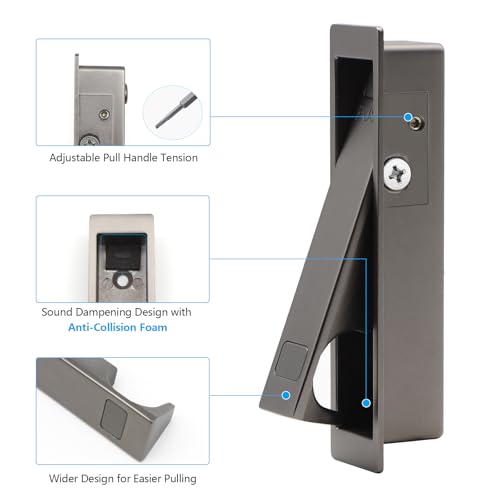 Adjustable Pull Handle Tension

Sound Dampening Design with
Anti-Collision Foam

Wider Design for Easier Pulling