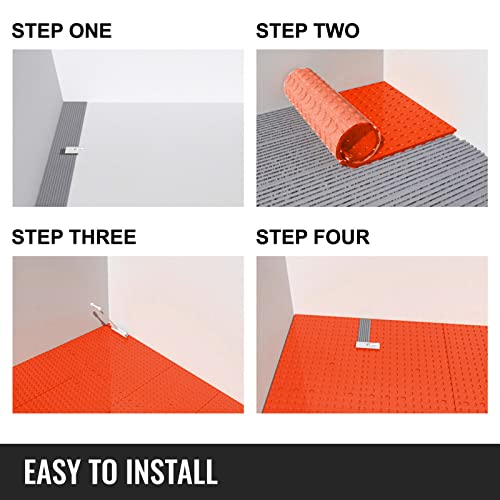 STEP ONE

STEP TWO

STEP THREE

STEP FOUR

EASY TO INSTALL