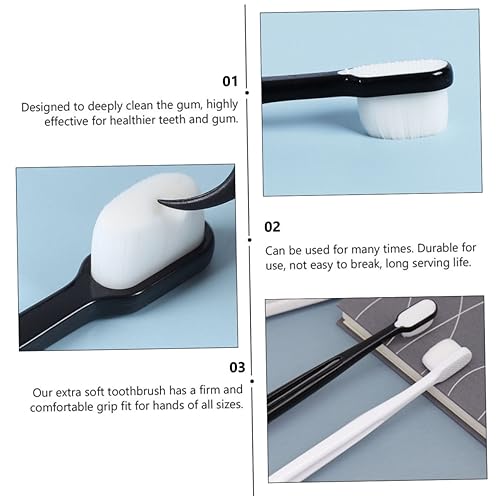 01

Designed to deeply clean the gum, highly effective for healthier teeth and gum.

02

Can be used for many times. Durable for use, not easy to break, long serving life.

03

Our extra soft toothbrush has a firm and comfortable grip fit for hands of all sizes.