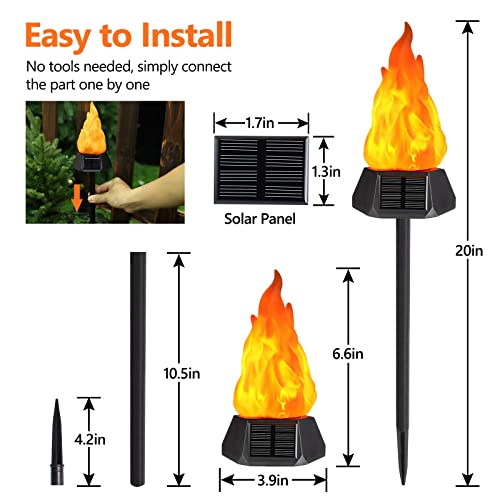 Easy to Install

No tools needed, simply connect the part one by one

1.7in

1.3in

Solar Panel

20in

10.5in

6.6in

4.2in

3.9in