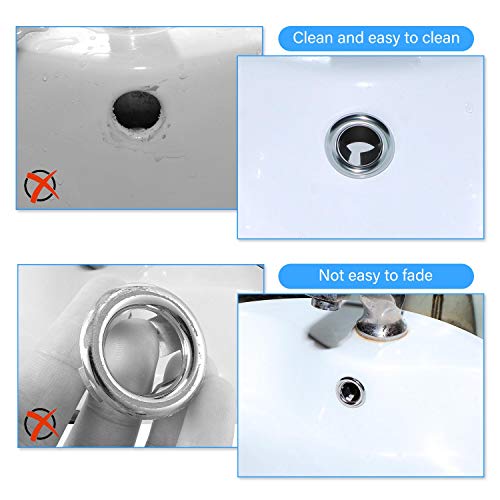 Clean and easy to clean

Not easy to fade