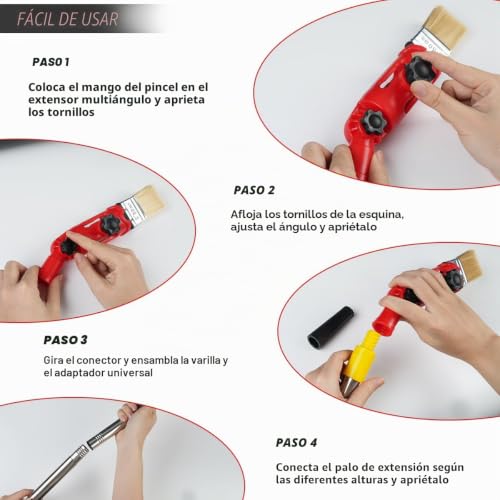 FÁCIL DE USAR

PASO 1

Coloca el mango del pincel en el extensor multiángulo y aprieta los tornillos

PASO 2

Afloja los tornillos de la esquina, ajusta el ángulo y apriétalo

PASO 3

Gira el conector y ensambla la varilla y el adaptador universal

PASO 4

Conecta el palo de extensión según las diferentes alturas y apriétalo