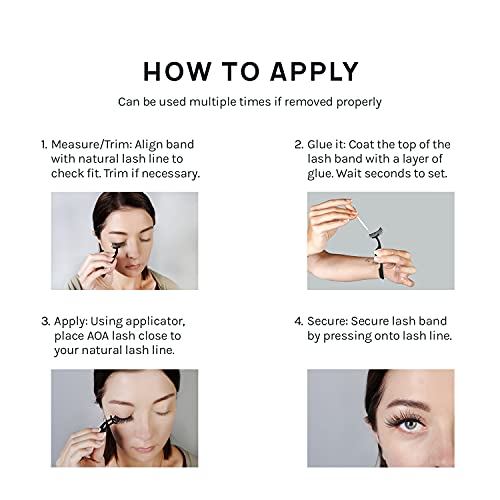 HOW TO APPLY

Can be used multiple times if removed properly

1. Measure/Trim: Align band with natural lash line to check fit. Trim if necessary.

2. Glue it: Coat the top of the lash band with a layer of glue. Wait seconds to set.

3. Apply: Using applicator, place AOA lash close to your natural lash line.

4. Secure: Secure lash band by pressing onto lash line.