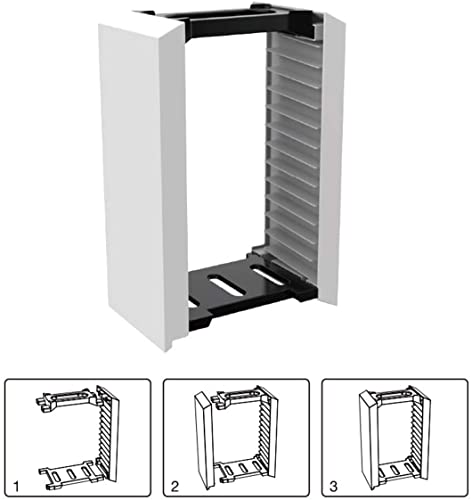 1

2

3