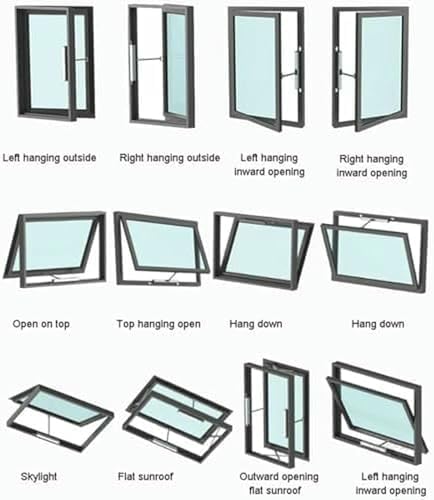 Left hanging outside

Right hanging outside

Left hanging inward opening

Right hanging inward opening

Open on top

Top hanging open

Hang down

Hang down

Skylight

Flat sunroof

Outward opening flat sunroof

Left hanging inward opening