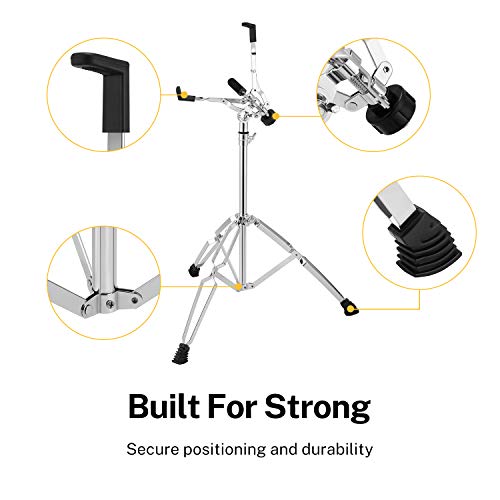 Built For Strong

Secure positioning and durability