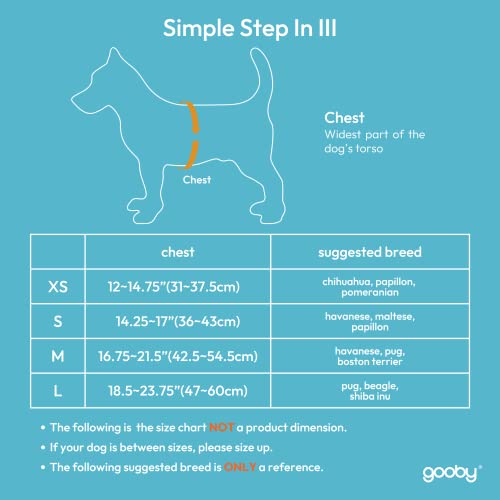 Simple Step In III

Chest

Chest
Widest part of the dog's torso

| | chest | suggested breed |
|---|---|---|
| XS | 12~14.75"(31~37.5cm) | chihuahua, papillon, pomeranian |
| S | 14.25~17"(36~43cm) | havanese, maltese, papillon |
| M | 16.75~21.5"(42.5~54.5cm) | havanese, pug, boston terrier |
| L | 18.5~23.75"(47~60cm) | pug, beagle, shiba inu |

• The following is the size chart NOT a product dimension.
• If your dog is between sizes, please size up.
• The following suggested breed is ONLY a reference.

gooby®