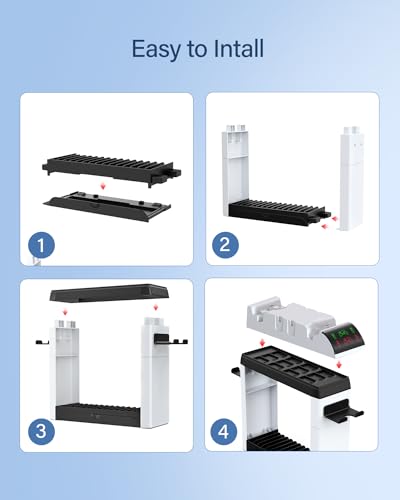 Easy to Intall

1

2

3

4