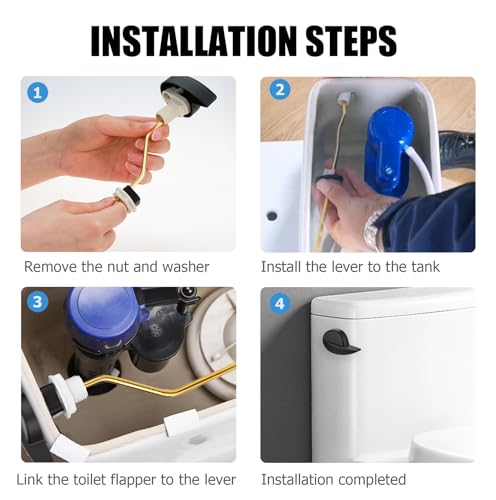 INSTALLATION STEPS

1

Remove the nut and washer

2

Install the lever to the tank

3

Link the toilet flapper to the lever

4

Installation completed