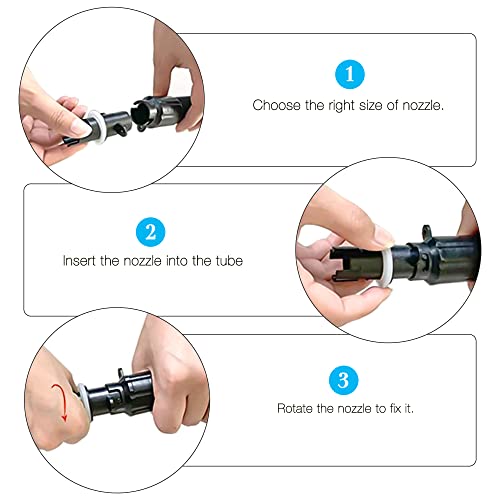 1

Choose the right size of nozzle.

2

Insert the nozzle into the tube

3

Rotate the nozzle to fix it.