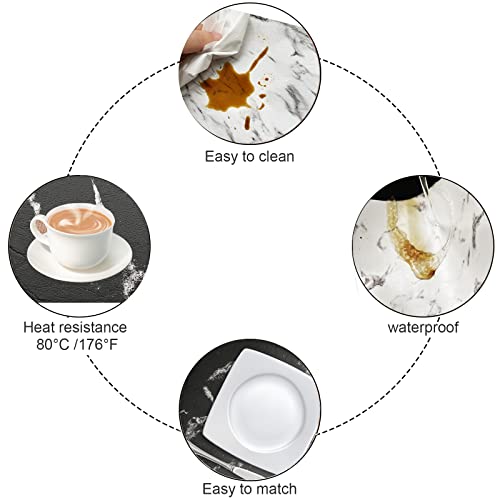 Easy to clean

Heat resistance
80°C /176°F

waterproof

Easy to match