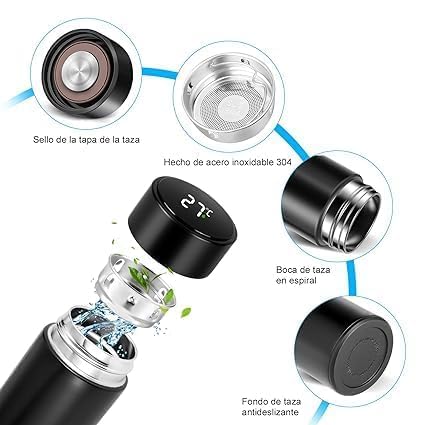 Sello de la tapa de la taza

Hecho de acero inoxidable 304

27°C

Boca de taza en espiral

Fondo de taza antideslizante