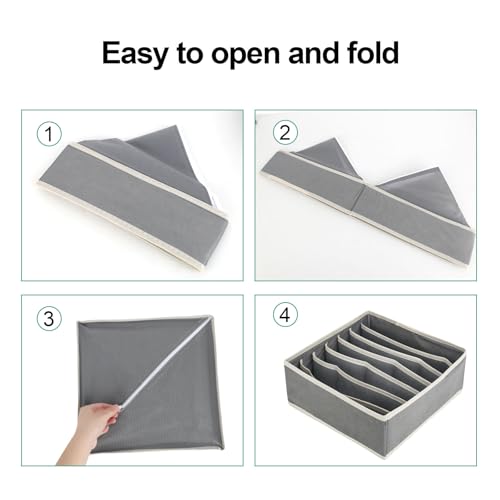 Easy to open and fold

1

2

3

4