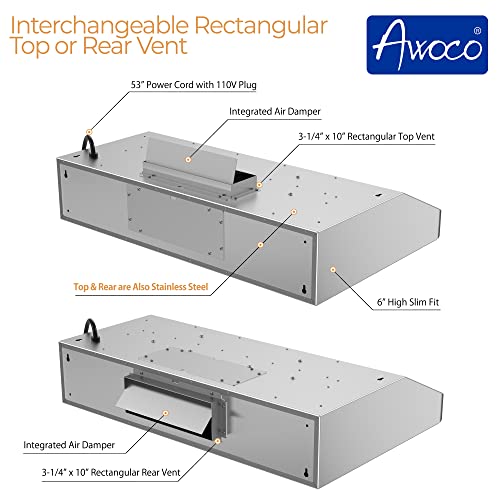 Interchangeable Rectangular Top or Rear Vent

Awoco®

53" Power Cord with 110V Plug

Integrated Air Damper

3-1/4" x 10" Rectangular Top Vent

Top & Rear are Also Stainless Steel

6" High Slim Fit

Integrated Air Damper

3-1/4" x 10" Rectangular Rear Vent