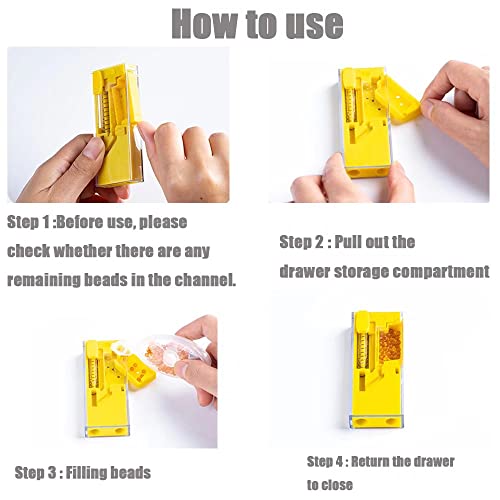 How to use

Step 1 :Before use, please check whether there are any remaining beads in the channel.

Step 2 : Pull out the drawer storage compartment

Step 3 : Filling beads

Step 4 : Return the drawer to close