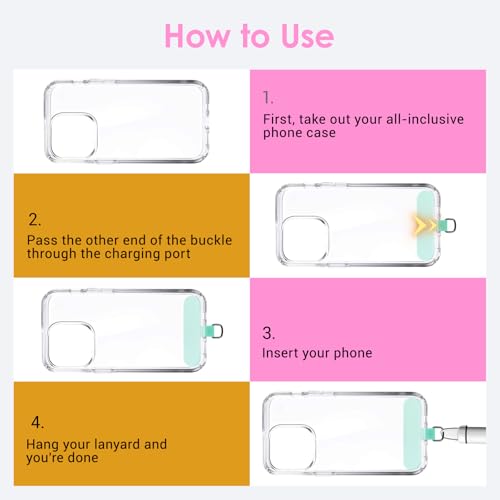 How to Use

1.
First, take out your all-inclusive phone case

2.
Pass the other end of the buckle through the charging port

3.
Insert your phone

4.
Hang your lanyard and you're done