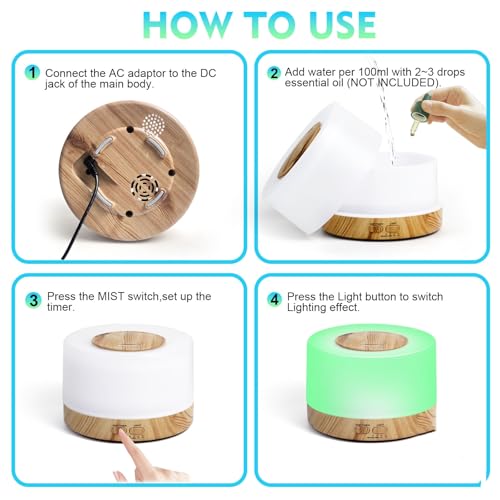 HOW TO USE

1 Connect the AC adaptor to the DC jack of the main body.

2 Add water per 100ml with 2~3 drops essential oil (NOT INCLUDED).

3 Press the MIST switch,set up the timer.

4 Press the Light button to switch Lighting effect.