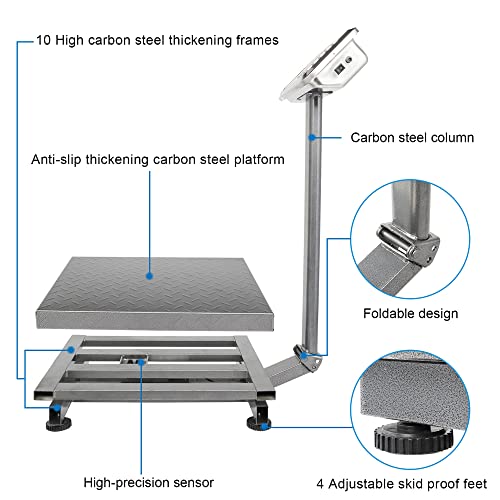 10 High carbon steel thickening frames

Carbon steel column

Anti-slip thickening carbon steel platform

Foldable design

High-precision sensor

4 Adjustable skid proof feet