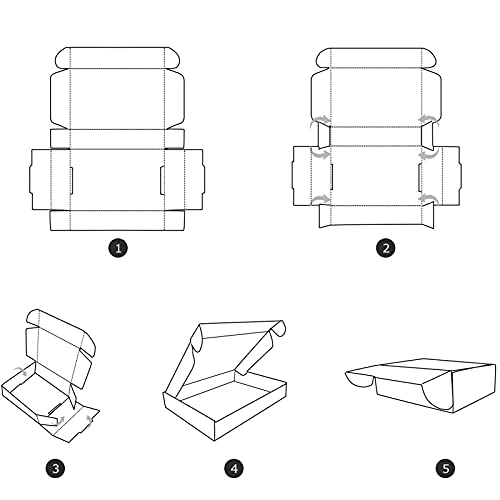 1

2

3

4

5