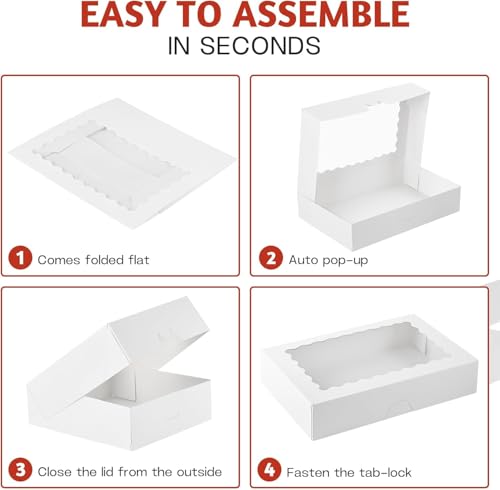 EASY TO ASSEMBLE
IN SECONDS

1 Comes folded flat

2 Auto pop-up

3 Close the lid from the outside

4 Fasten the tab-lock