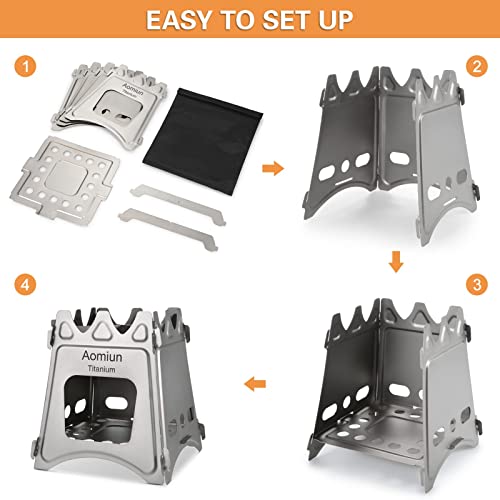 EASY TO SET UP

1

Aomiun
Titanium

2

3

4

Aomiun
Titanium