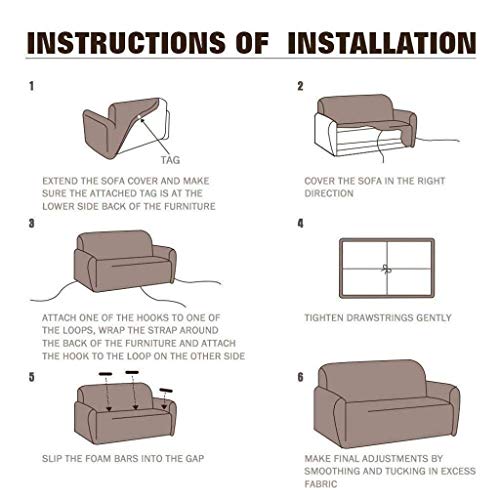 INSTRUCTIONS OF INSTALLATION

1

TAG

EXTEND THE SOFA COVER AND MAKE SURE THE ATTACHED TAG IS AT THE LOWER SIDE BACK OF THE FURNITURE

2

COVER THE SOFA IN THE RIGHT DIRECTION

3

ATTACH ONE OF THE HOOKS TO ONE OF THE LOOPS, WRAP THE STRAP AROUND THE BACK OF THE FURNITURE AND ATTACH THE HOOK TO THE LOOP ON THE OTHER SIDE

4

TIGHTEN DRAWSTRINGS GENTLY

5

SLIP THE FOAM BARS INTO THE GAP

6

MAKE FINAL ADJUSTMENTS BY SMOOTHING AND TUCKING IN EXCESS FABRIC