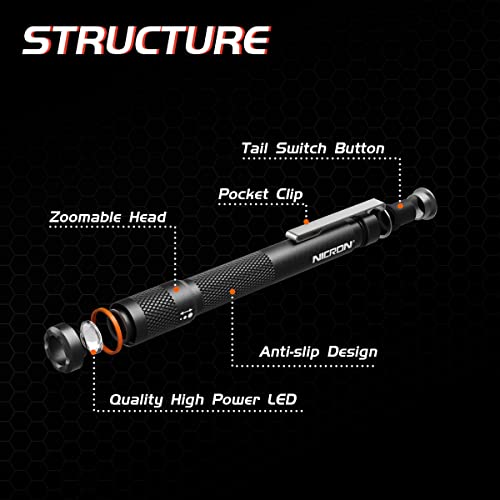 STRUCTURE

Tail Switch Button

Pocket Clip

Zoomable Head

NICRON

Anti-slip Design

Quality High Power LED