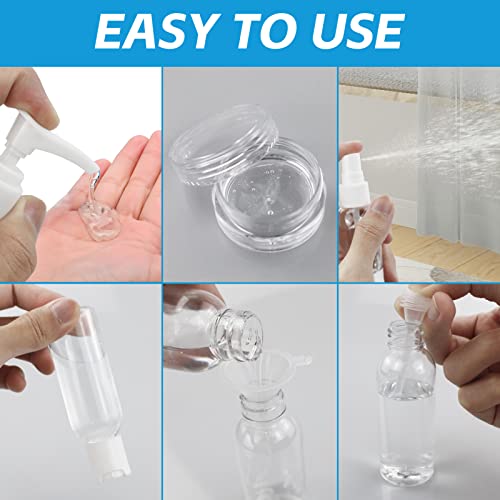 EASY TO USE