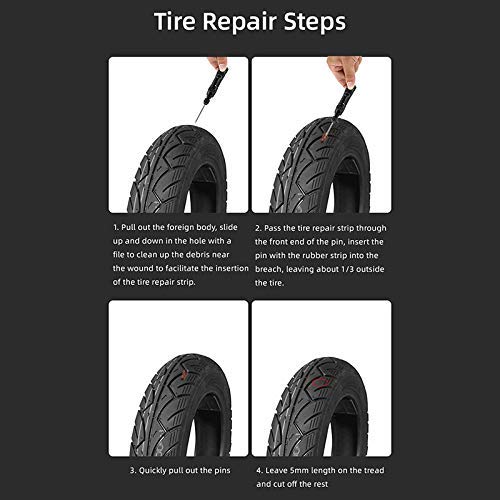 Tire Repair Steps

1. Pull out the foreign body, slide up and down in the hole with a file to clean up the debris near the wound to facilitate the insertion of the tire repair strip.

2. Pass the tire repair strip through the front end of the pin, insert the pin with the rubber strip into the breach, leaving about 1/3 outside the tire.

3. Quickly pull out the pins

4. Leave 5mm length on the tread and cut off the rest