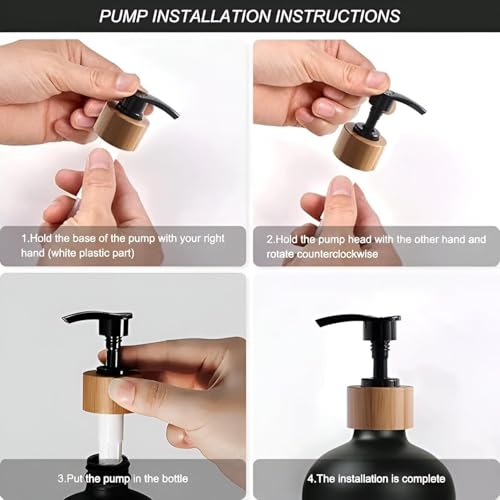 PUMP INSTALLATION INSTRUCTIONS

1.Hold the base of the pump with your right hand (white plastic part)

2.Hold the pump head with the other hand and rotate counterclockwise

3.Put the pump in the bottle

4.The installation is complete