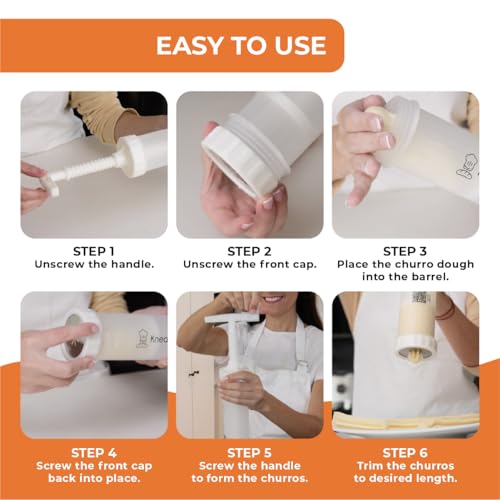 EASY TO USE

STEP 1
Unscrew the handle.

STEP 2
Unscrew the front cap.

STEP 3
Place the churro dough into the barrel.

Knea

STEP 4
Screw the front cap back into place.

STEP 5
Screw the handle to form the churros.

STEP 6
Trim the churros to desired length.